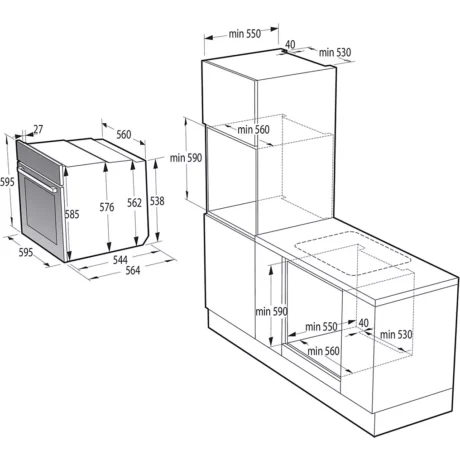 27
560
595
585
576
562
538
595
544
564
min 550
40
min 530
min 560
min 590
min 590
min 550
40
min 530
min 560