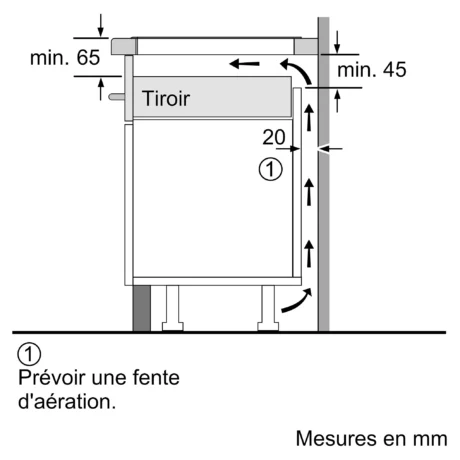 min. 65

min. 45

Tiroir

20

①

①
Prévoir une fente d'aération.

Mesures en mm