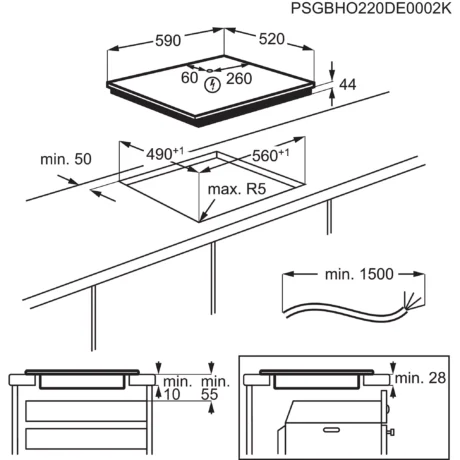 PSGBHO220DE0002K

590
520
60
260
44

min. 50
$490^{+1}$
$560^{+1}$
max. R5

min. 1500

min.
10
min.
55

min. 28