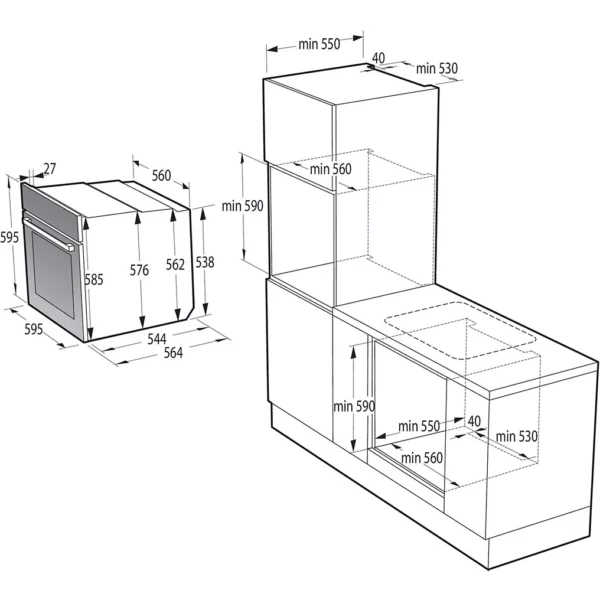 27
560
595
585
576
562
538
595
544
564
min 550
40
min 530
min 560
min 590
min 590
min 550
40
min 530
min 560