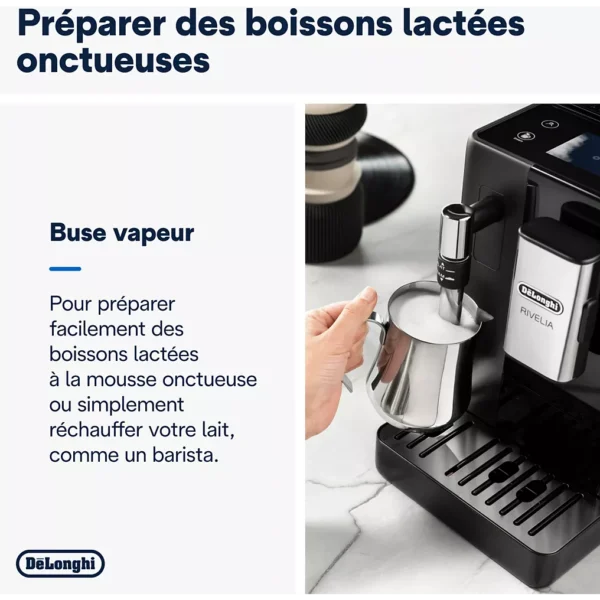 Préparer des boissons lactées onctueuses

Buse vapeur

Pour préparer facilement des boissons lactées à la mousse onctueuse ou simplement réchauffer votre lait, comme un barista.

DēLonghi

DēLonghi
RIVELIA