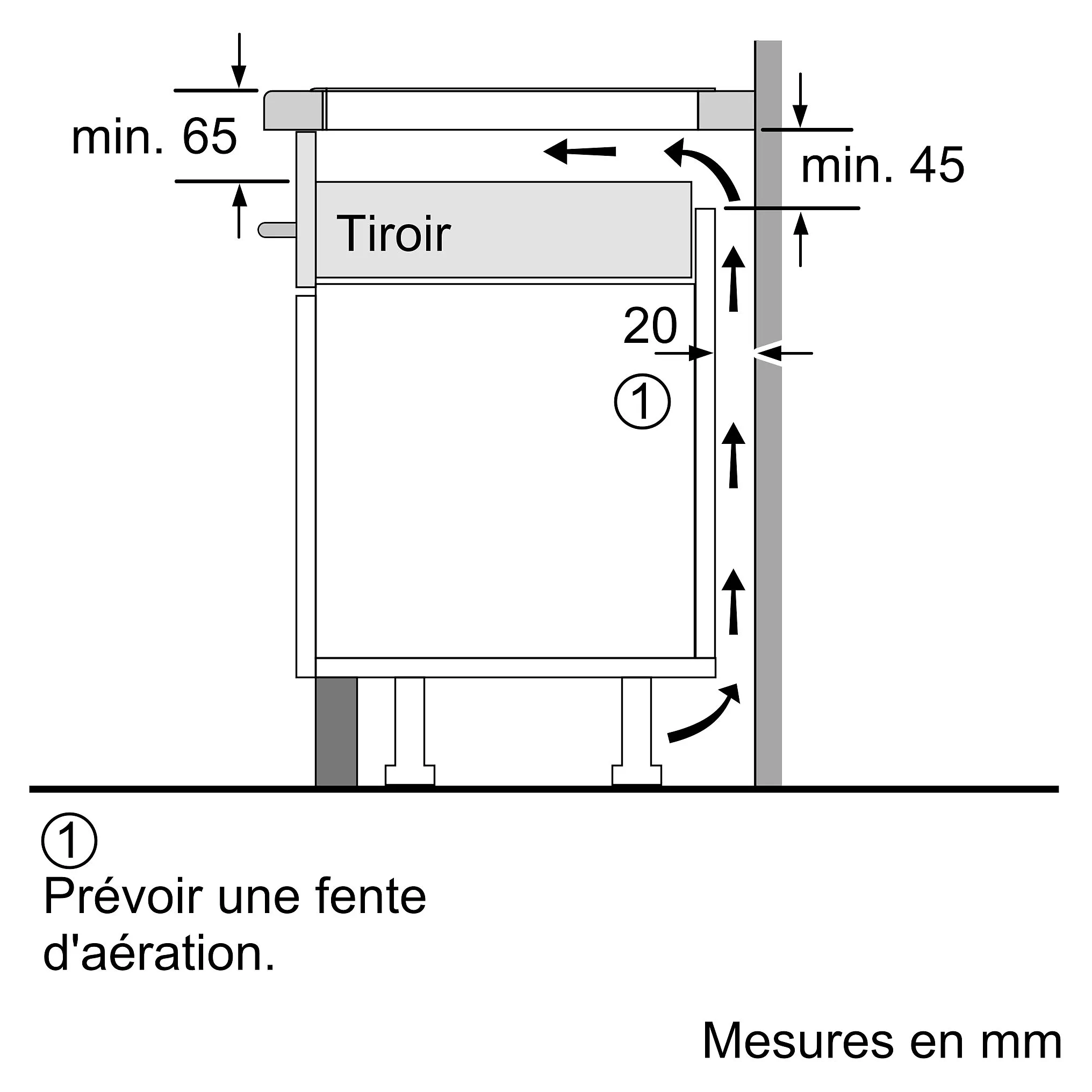 min. 65

min. 45

Tiroir

20

①

①
Prévoir une fente d'aération.

Mesures en mm