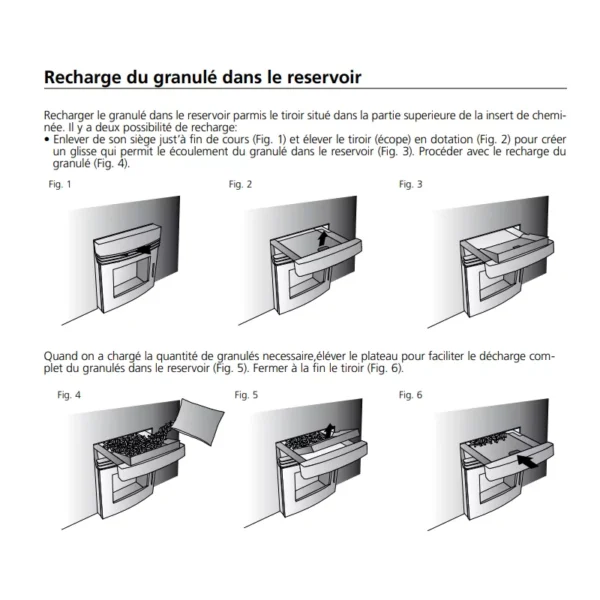 Recharge du granulé dans le reservoir

Recharger le granulé dans le reservoir parmis le tiroir situé dans la partie superieure de la insert de cheminée. Il y a deux possibilité de recharge:
• Enlever de son siège just'à fin de cours (Fig. 1) et élever le tiroir (écope) en dotation (Fig. 2) pour créer un glisse qui permit le écoulement du granulé dans le reservoir (Fig. 3). Procéder avec le recharge du granulé (Fig. 4).

Fig. 1

Fig. 2

Fig. 3

Quand on a chargé la quantité de granulés necessaire,élever le plateau pour faciliter le décharge complet du granulés dans le reservoir (Fig. 5). Fermer à la fin le tiroir (Fig. 6).

Fig. 4

Fig. 5

Fig. 6